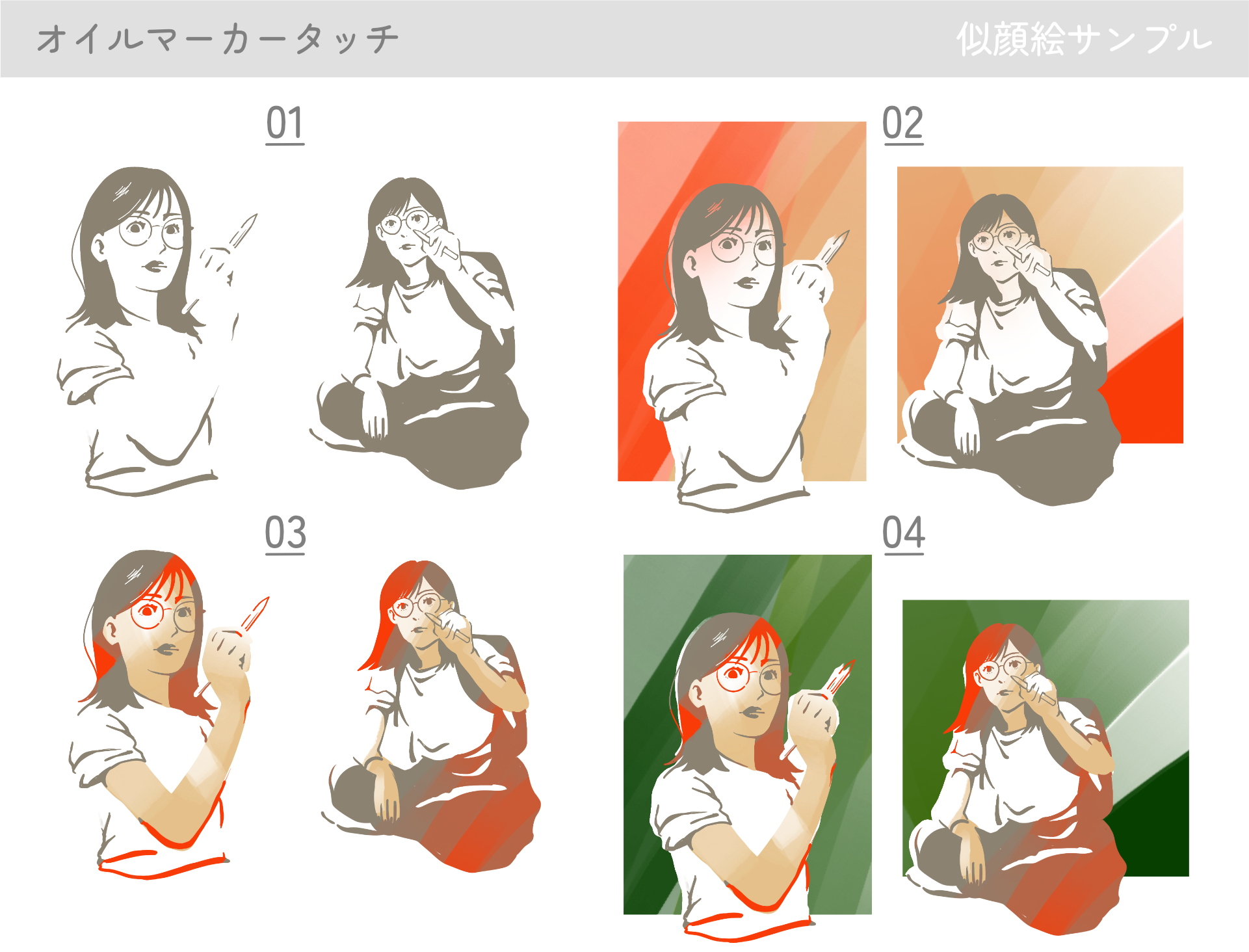 オイルマーカータッチ

似顔絵サンプル

01

02

03

04